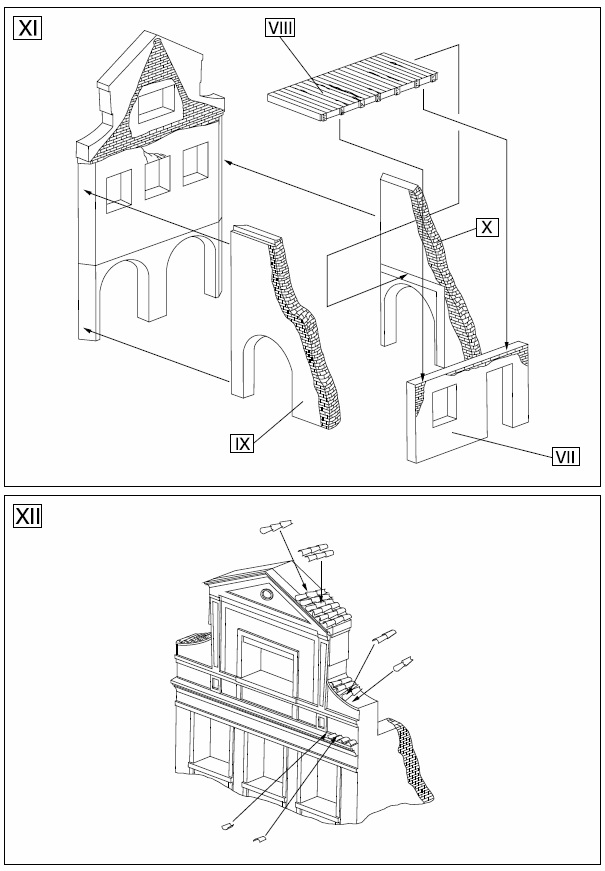 XI

VIII

X

IX

VII

XII