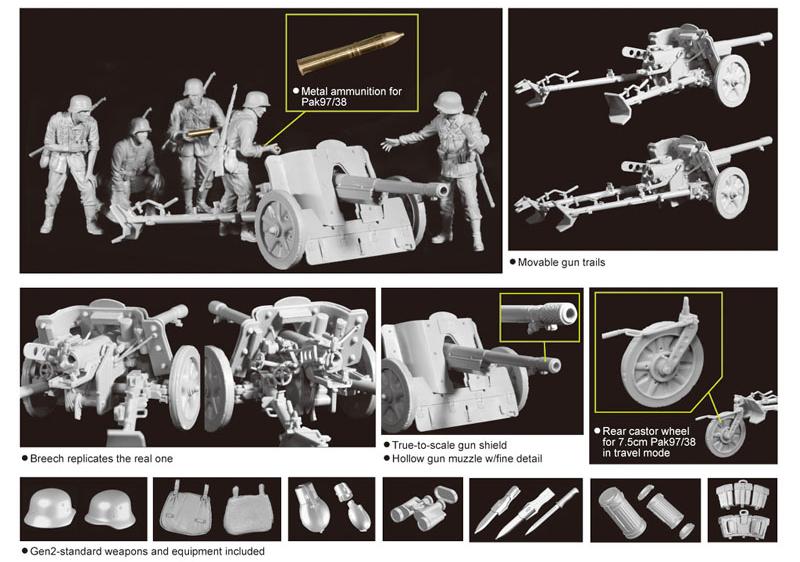 ● Metal ammunition for Pak97/38

● Movable gun trails

● Breech replicates the real one

● True-to-scale gun shield
● Hollow gun muzzle w/fine detail

● Rear castor wheel for 7.5cm Pak97/38 in travel mode

● Gen2-standard weapons and equipment included